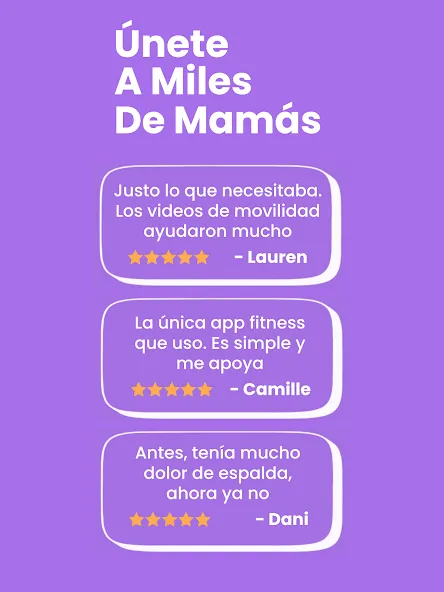 Únete
A Miles
De Mamás

Justo lo que necesitaba. Los videos de movilidad ayudaron mucho

★★★★★ - Lauren

La única app fitness que uso. Es simple y me apoya

★★★★★ - Camille

Antes, tenía mucho dolor de espalda, ahora ya no

★★★★★ - Dani